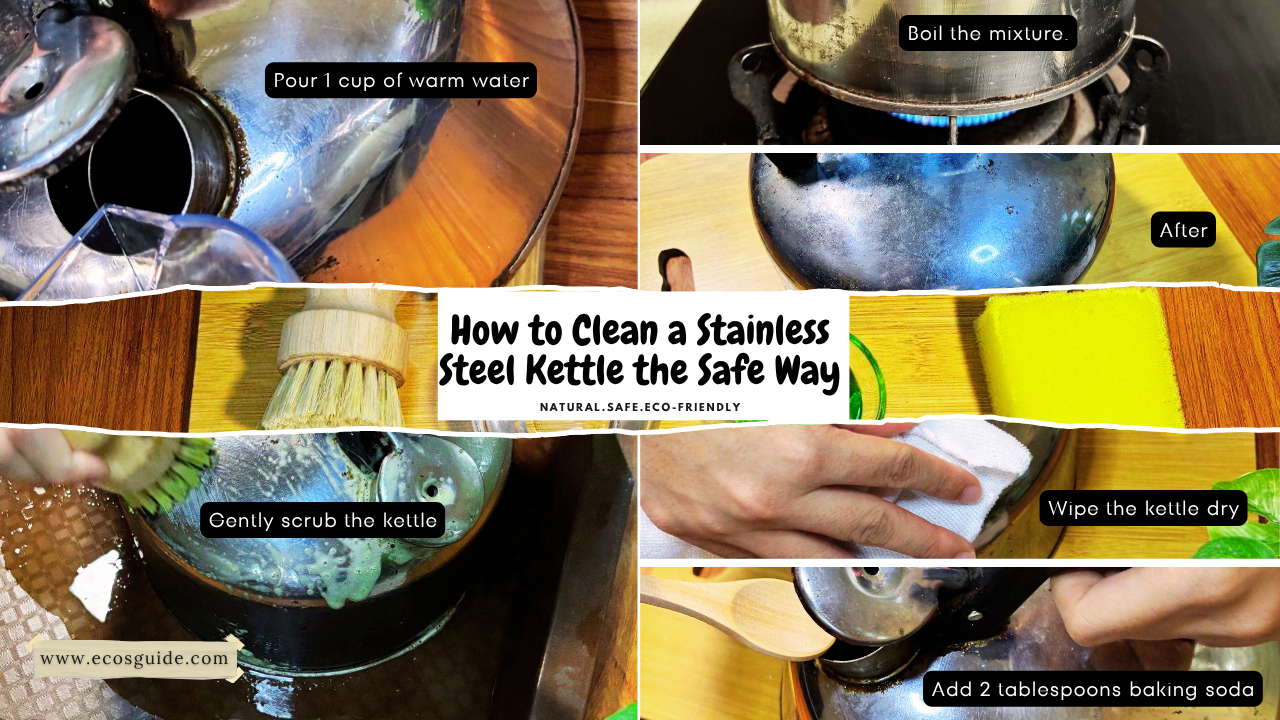 Pour 1 cup of warm water

Boil the mixture.

After

How to Clean a Stainless Steel Kettle the Safe Way

NATURAL.SAFE.ECO-FRIENDLY

Gently scrub the kettle

Wipe the kettle dry

www.ecosguide.com

Add 2 tablespoons baking soda